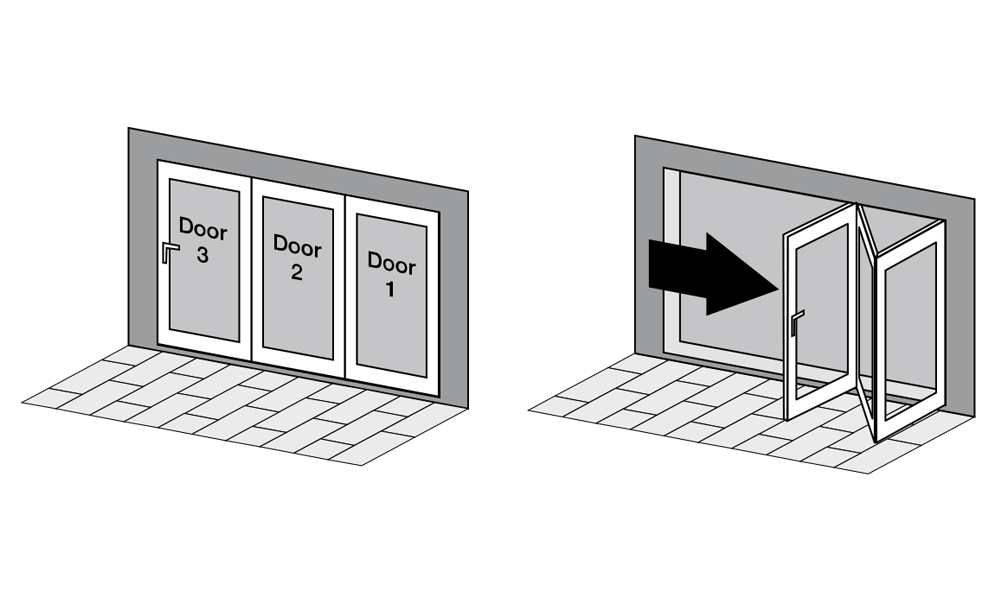 Door
3

Door
2

Door
1